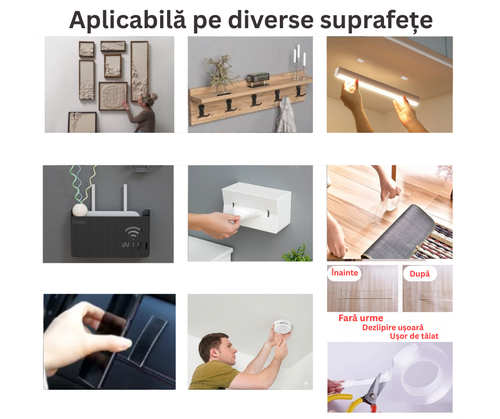 Aplicabilă pe diverse suprafețe

WIFI

Înainte

După

Fară urme
Dezlipire ușoară
Ușor de tăiat